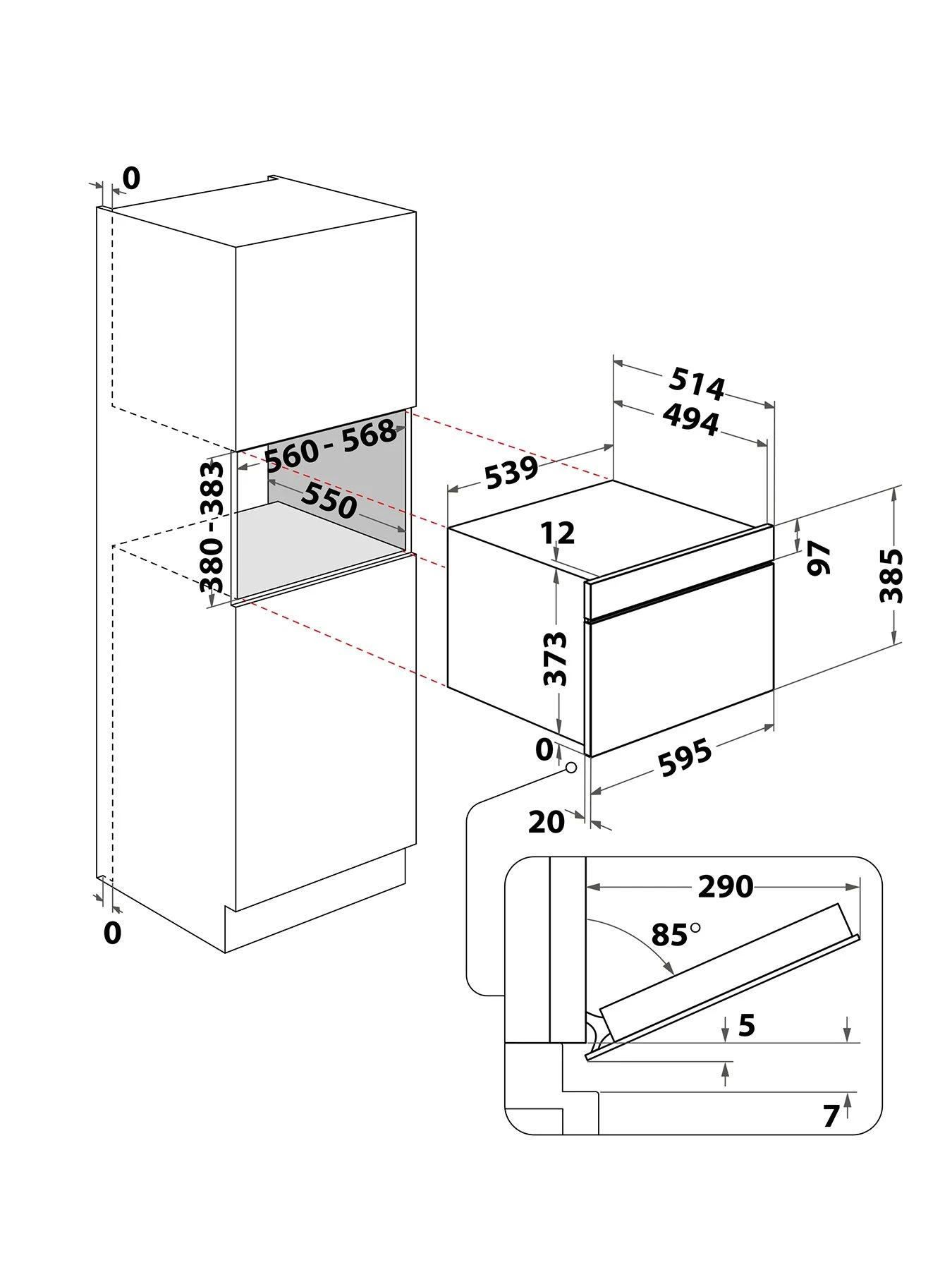 0

560 - 568

380 - 383

550

0

514

494

539

12

97

385

373

0

595

20

290

85°

5

7